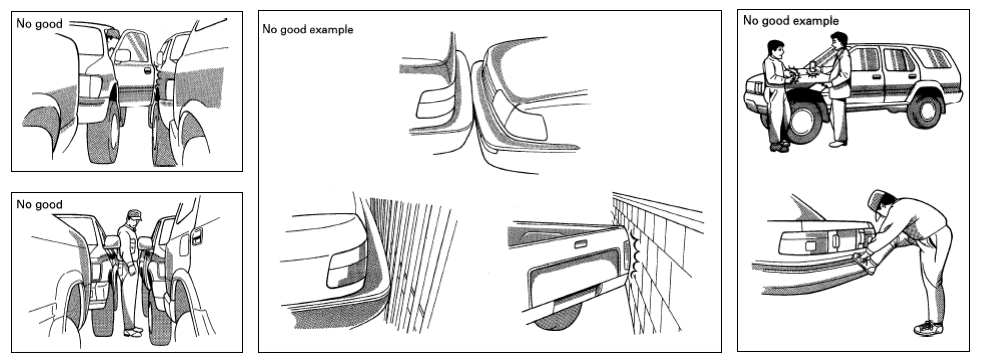 No good

No good

No good example

No good example